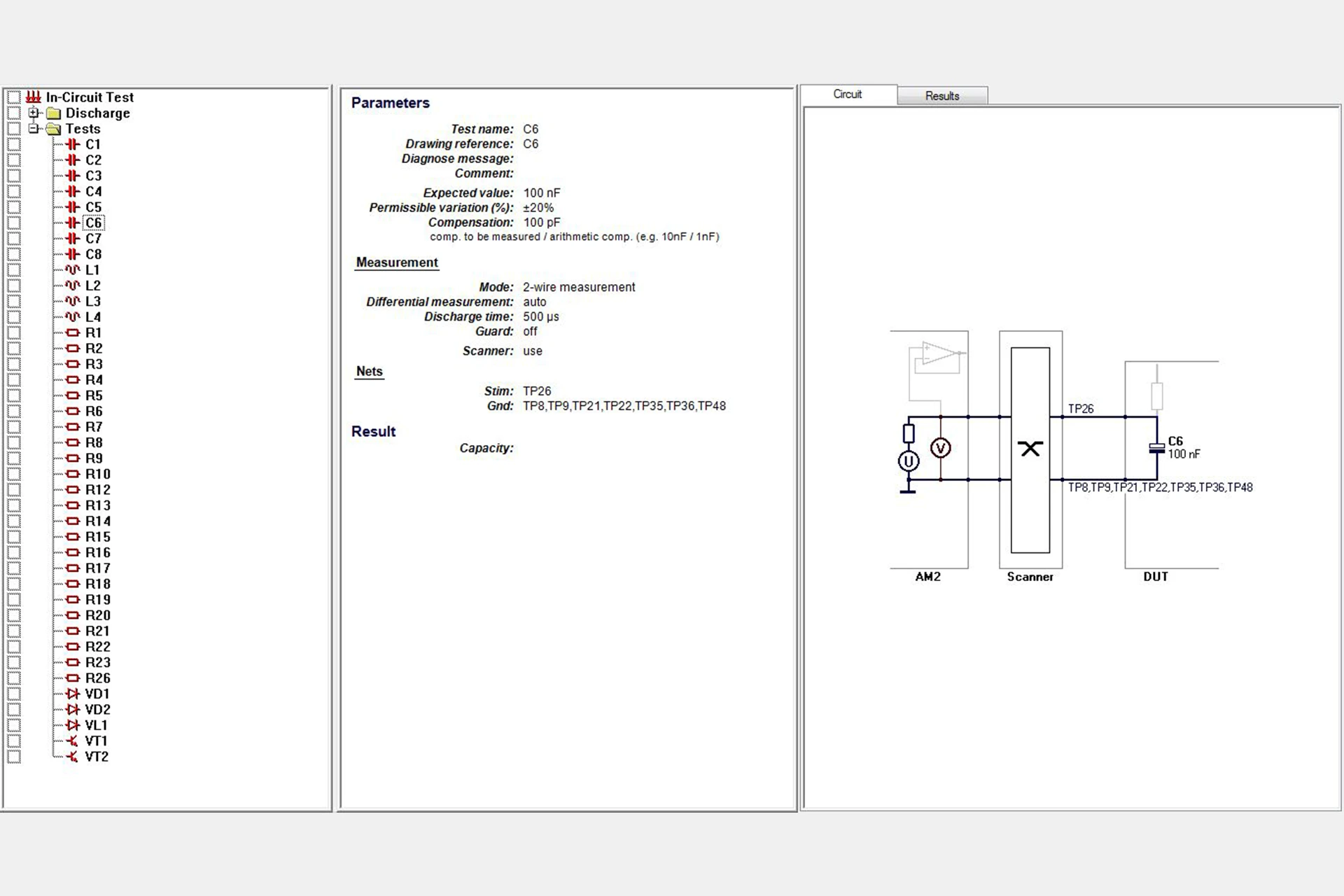 In-Circuit Test
Discharge
Tests
C1
C2
C3
C4
C5
C6
C7
C8
L1
L2
L3
L4
R1
R2
R3
R4
R5
R6
R7
R8
R9
R10
R12
R13
R14
R15
R16
R17
R18
R19
R20
R21
R22
R23
R26
VD1
VD2
VL1
VT1
VT2

Parameters

Test name: C6
Drawing reference: C6
Diagnose message:
Comment:

Expected value: 100 nF
Permissible variation (%): ±20%
Compensation: 100 pF
comp. to be measured / arithmetic comp. (e.g. 10nF / 1nF)

Measurement

Mode: 2-wire measurement
Differential measurement: auto
Discharge time: 500 µs
Guard: off
Scanner: use

Nets

Stim: TP26
Gnd: TP8,TP9,TP21,TP22,TP35,TP36,TP48

Result
Capacity:

Circuit
Results

V
U
TP26
C6
100 nF
TP8,TP9,TP21,TP22,TP35,TP36,TP48
AM2
Scanner
DUT